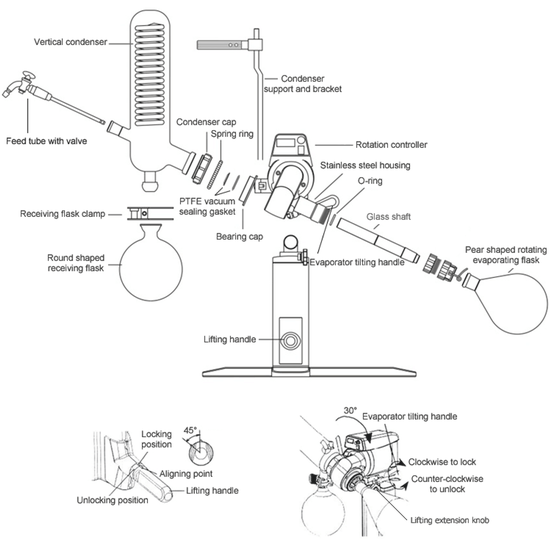 Vertical condenser

Condenser support and bracket

Feed tube with valve

Condenser cap

Spring ring

Rotation controller

Stainless steel housing

O-ring

PTFE vacuum sealing gasket

Receiving flask clamp

Glass shaft

Bearing cap

Round shaped receiving flask

Evaporator tilting handle

Pear shaped rotating evaporating flask

Lifting handle

Locking position

45°

Aligning point

Lifting handle

Unlocking position

30°

Evaporator tilting handle

Clockwise to lock

Counter-clockwise to unlock

Lifting extension knob